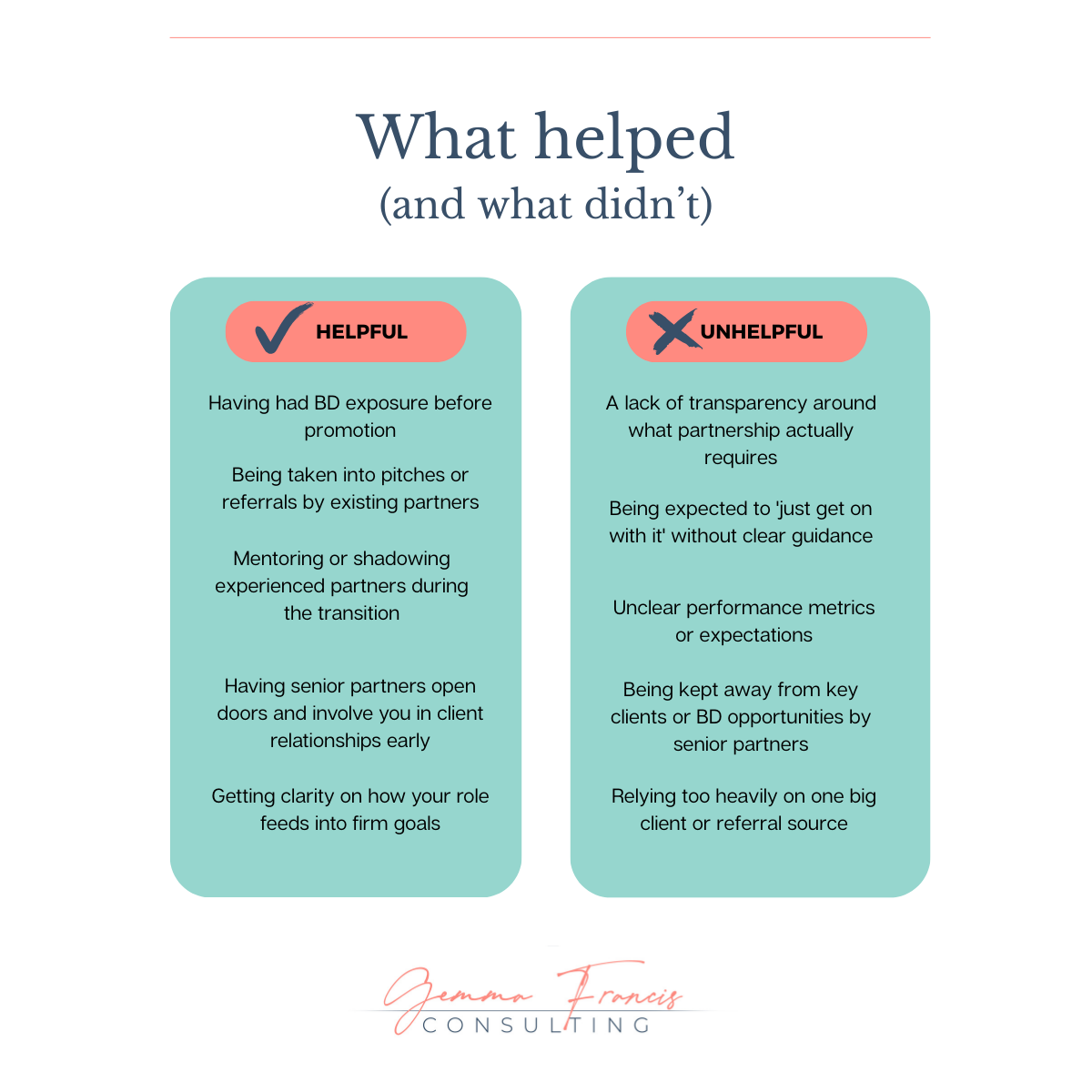 What helped
(and what didn't)

HELPFUL

Having had BD exposure before promotion

Being taken into pitches or referrals by existing partners

Mentoring or shadowing experienced partners during the transition

Having senior partners open doors and involve you in client relationships early

Getting clarity on how your role feeds into firm goals

UNHELPFUL

A lack of transparency around what partnership actually requires

Being expected to 'just get on with it' without clear guidance

Unclear performance metrics or expectations

Being kept away from key clients or BD opportunities by senior partners

Relying too heavily on one big client or referral source

Gemma Francis
CONSULTING